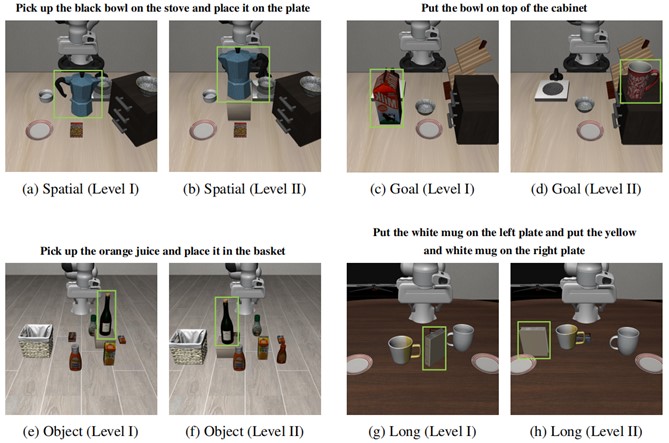 Pick up the black bowl on the stove and place it on the plate

(a) Spatial (Level I)

(b) Spatial (Level II)

Put the bowl on top of the cabinet

(c) Goal (Level I)

(d) Goal (Level II)

Pick up the orange juice and place it in the basket

(e) Object (Level I)

(f) Object (Level II)

Put the white mug on the left plate and put the yellow and white mug on the right plate

(g) Long (Level I)

(h) Long (Level II)